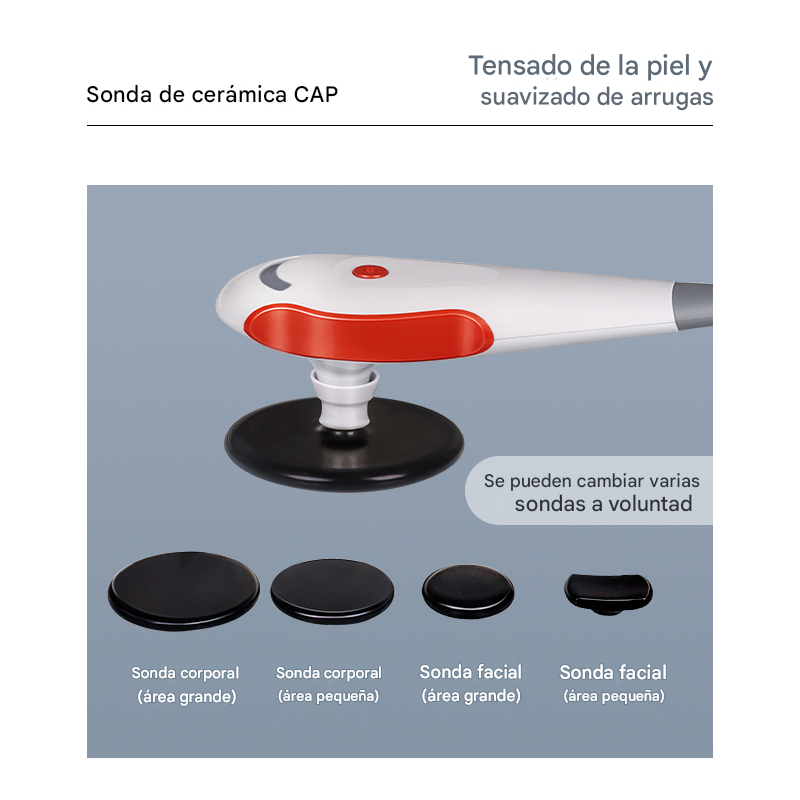 Sonda de cerámica CAP

Tensado de la piel y suavizado de arrugas

Se pueden cambiar varias sondas a voluntad

Sonda corporal (área grande)

Sonda corporal (área pequeña)

Sonda facial (área grande)

Sonda facial (área pequeña)