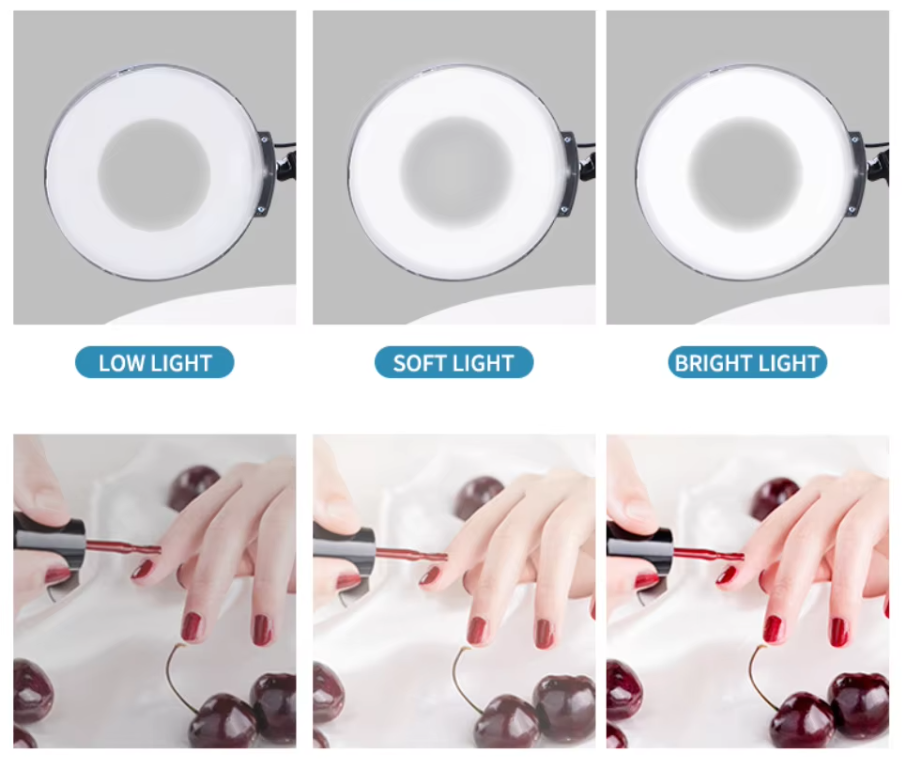 LOW LIGHT

SOFT LIGHT

BRIGHT LIGHT