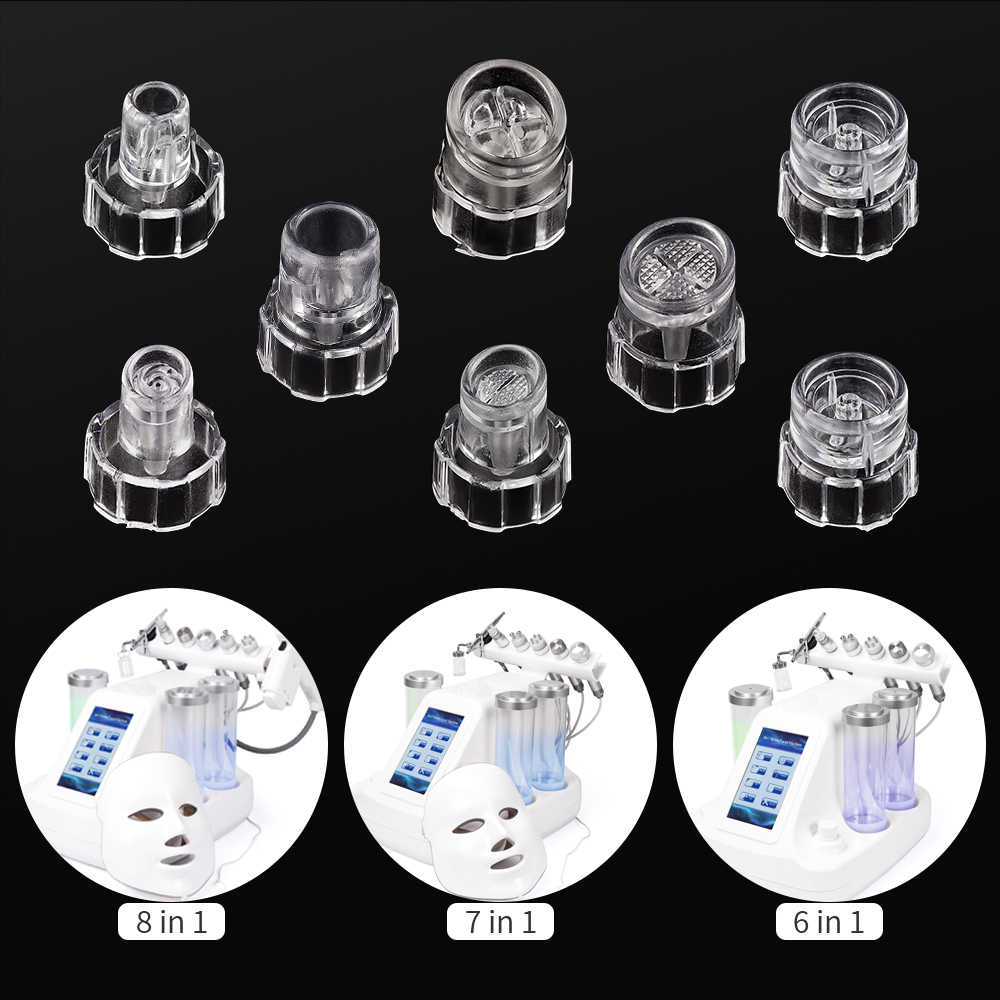 8 in 1

7 in 1

6 in 1